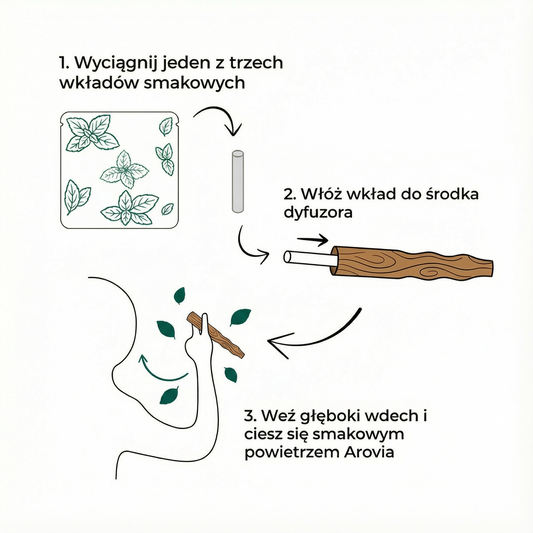 1. Wyciągnij jeden z trzech wkładów smakowych

2. Włóż wkład do środka dyfuzora

3. Weź głęboki wdech i ciesz się smakowym powietrzem Arovia