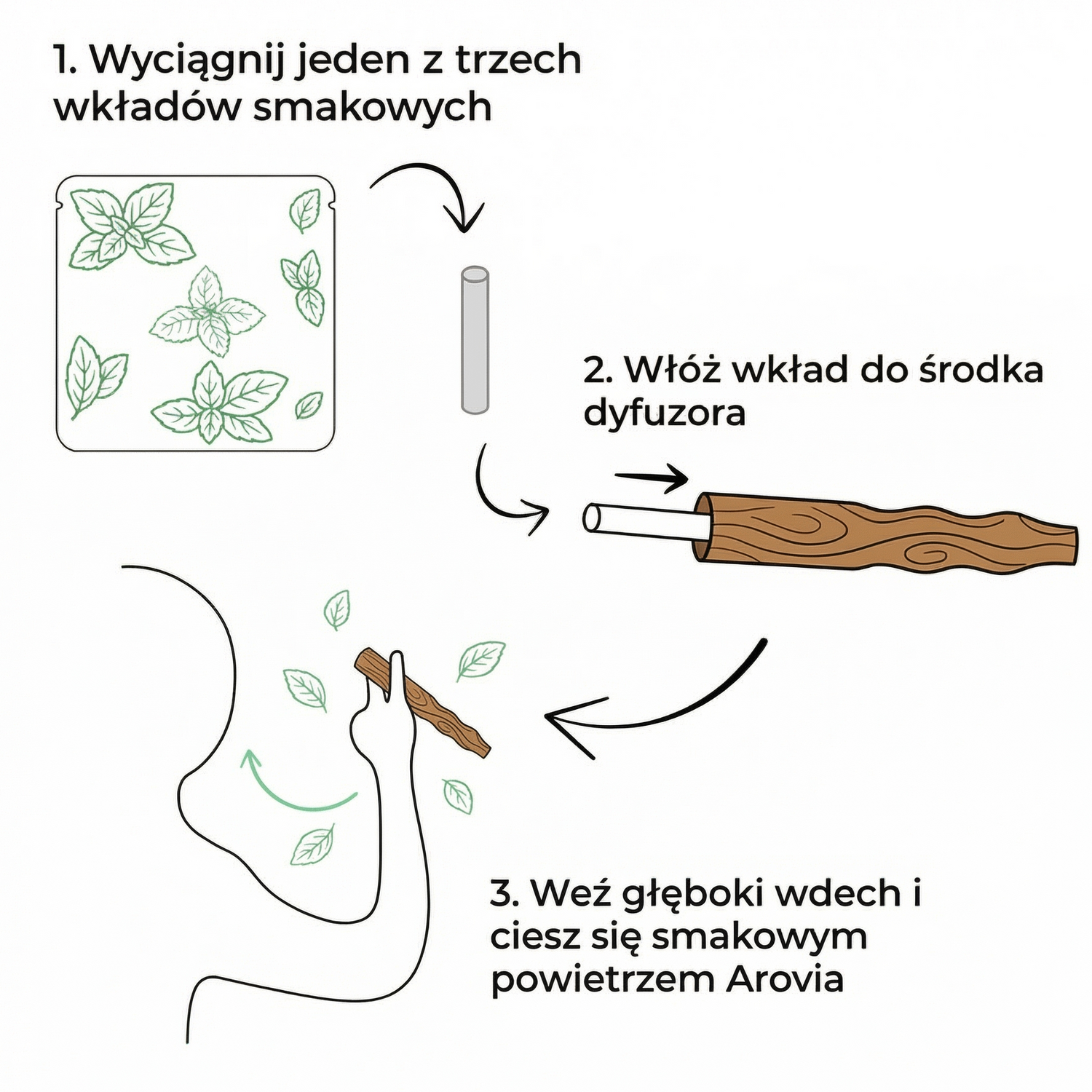 1. Wyciągnij jeden z trzech wkładów smakowych

2. Włóż wkład do środka dyfuzora

3. Weź głęboki wdech i ciesz się smakowym powietrzem Arovia